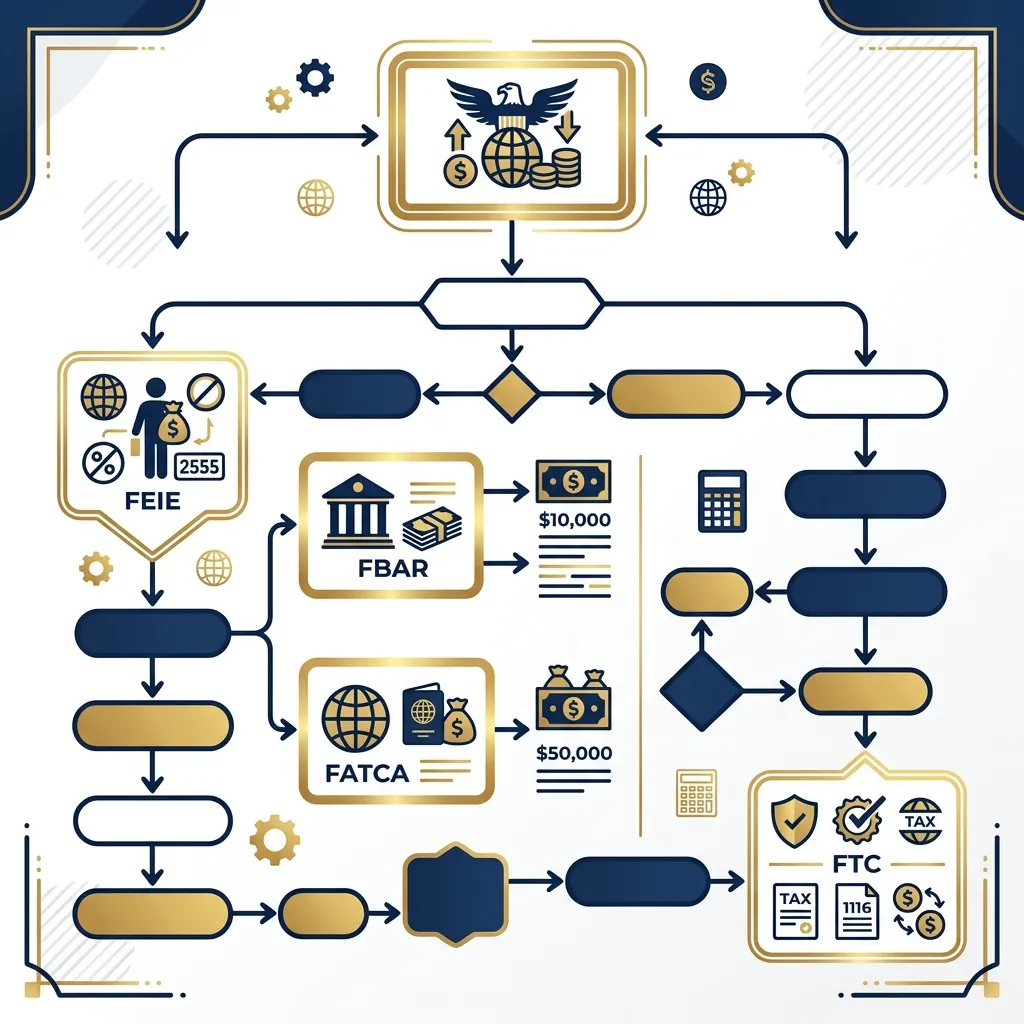 2555
FEIE
FBAR
$10,000
FATCA
$50,000
TAX
FTC
TAX
1116